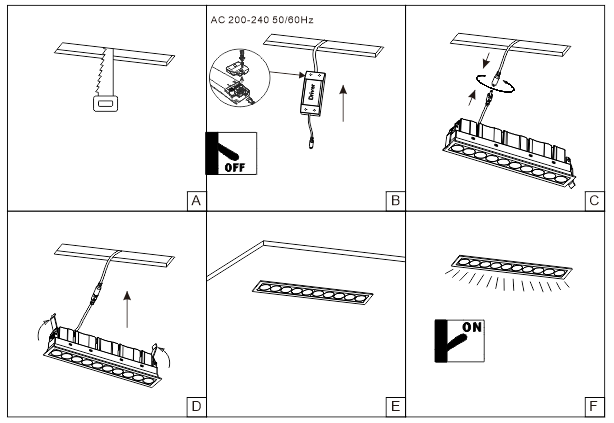 A

AC 200-240 50/60Hz

Driver

OFF

B

C

D

E

ON

F