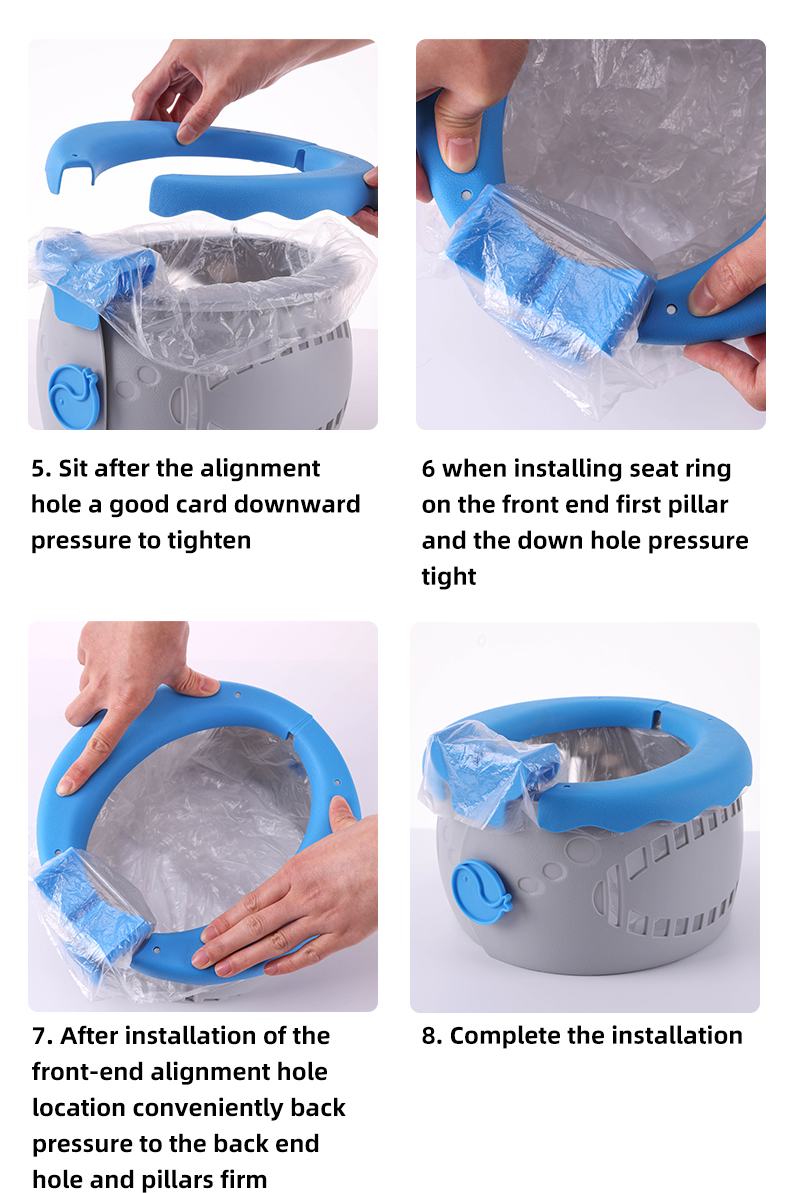 5. Sit after the alignment hole a good card downward pressure to tighten

6 when installing seat ring on the front end first pillar and the down hole pressure tight

7. After installation of the front-end alignment hole location conveniently back pressure to the back end hole and pillars firm

8. Complete the installation