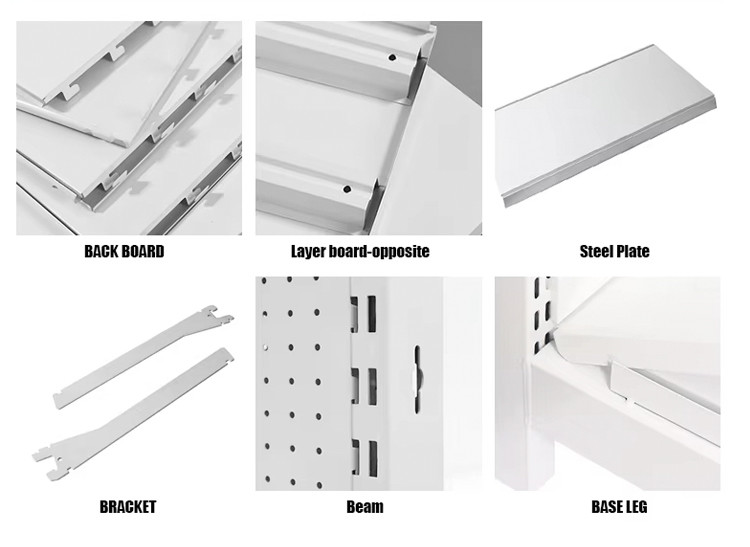 BACK BOARD

Layer board-opposite

Steel Plate

BRACKET

Beam

BASE LEG