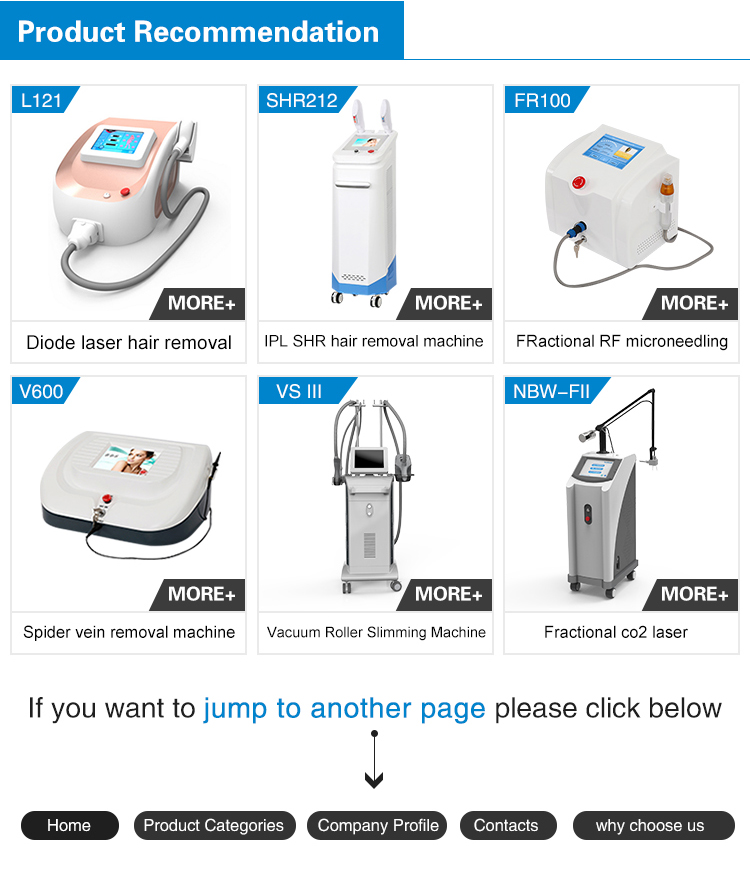 Product Recommendation

L121
MORE+
Diode laser hair removal

SHR212
MORE+
IPL SHR hair removal machine

FR100
MORE+
FRactional RF microneedling

V600
MORE+
Spider vein removal machine

VS III
MORE+
Vacuum Roller Slimming Machine

NBW-FII
MORE+
Fractional co2 laser

If you want to jump to another page please click below

Home
Product Categories
Company Profile
Contacts
why choose us