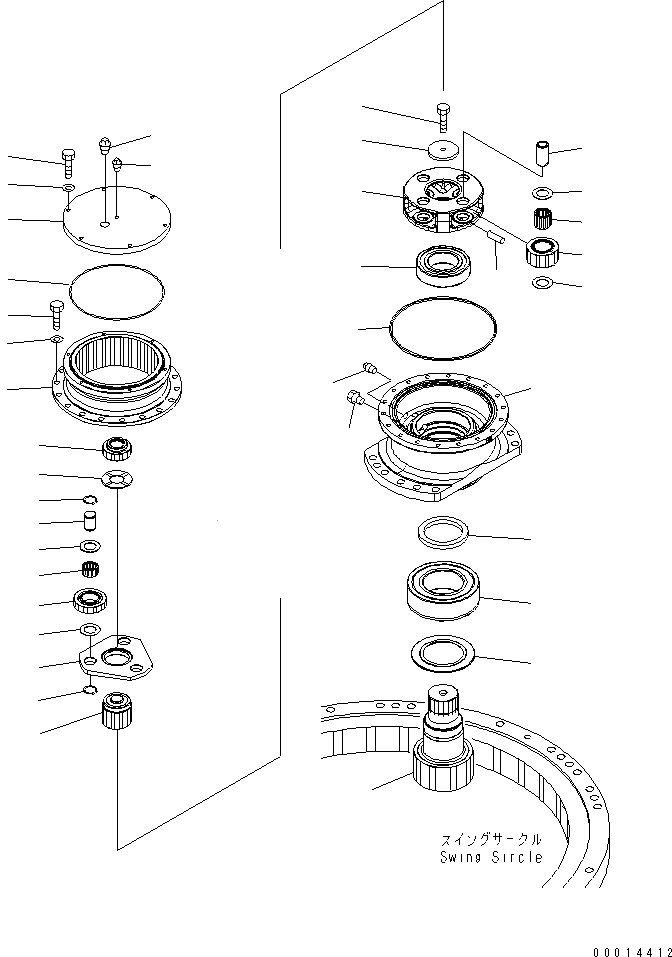 スイングサークル
Swing Sircle

00014412