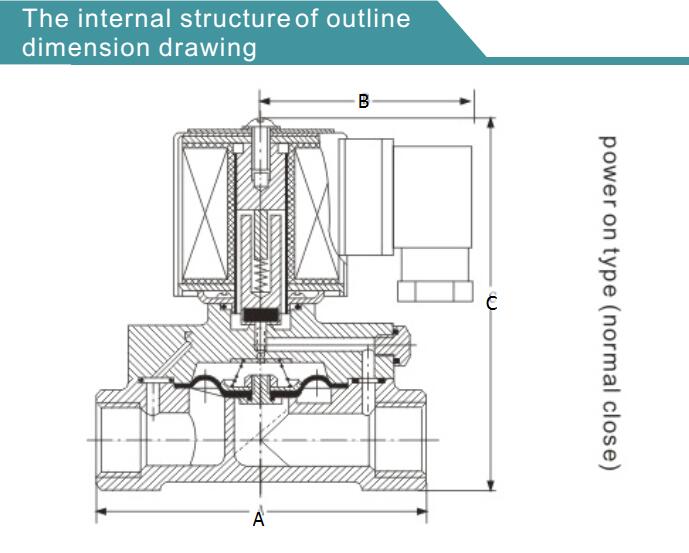 The internal structure of outline dimension drawing

B

C

A

power on type (normal close)