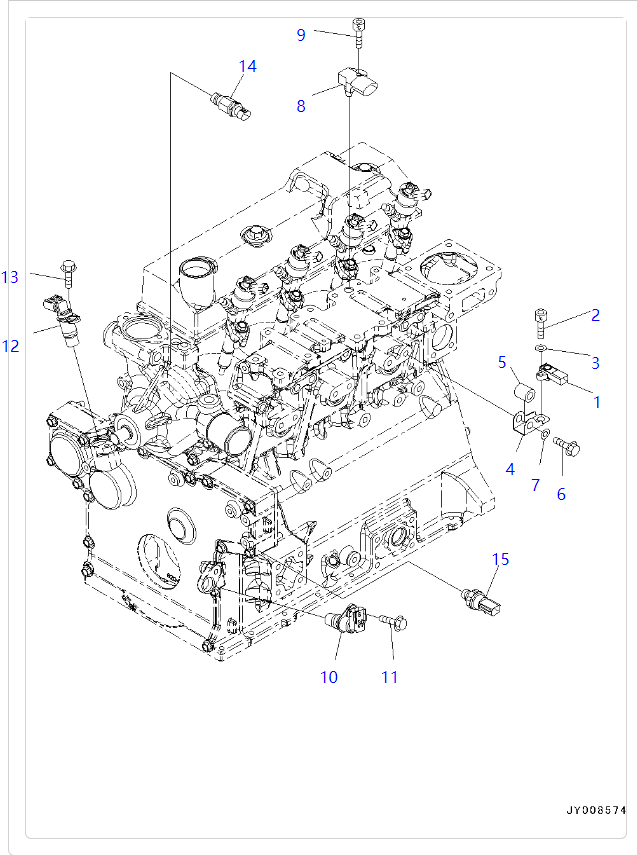 9
14
8
13
12
2
3
5
1
4
7
6
15
10
11
JY008574