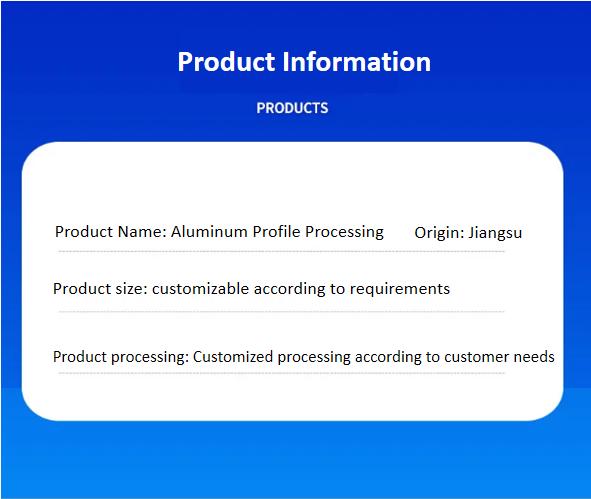 Product Information

PRODUCTS

Product Name: Aluminum Profile Processing Origin: Jiangsu

Product size: customizable according to requirements

Product processing: Customized processing according to customer needs