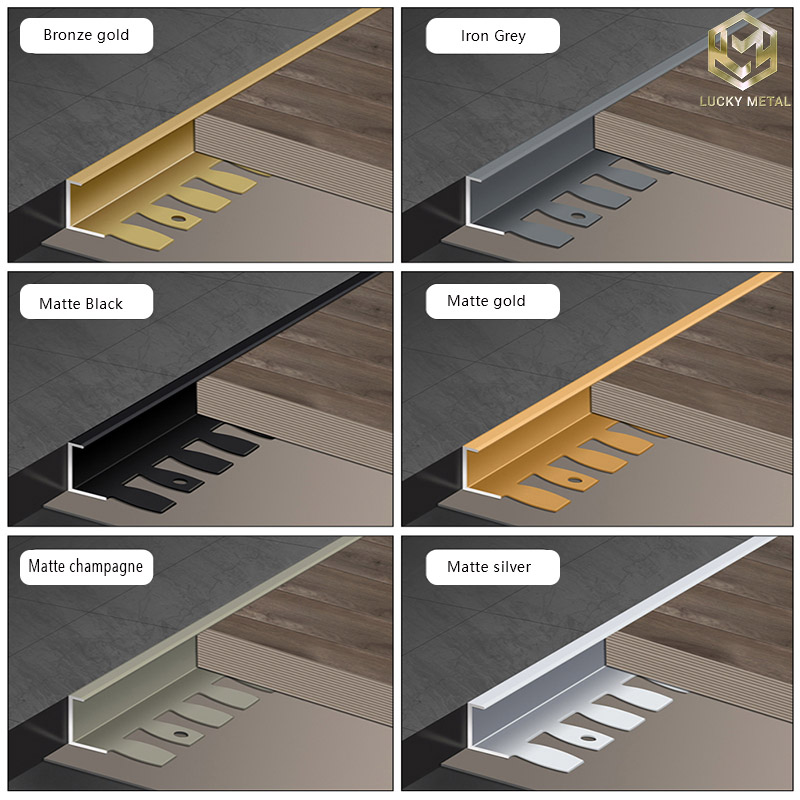 Bronze gold

Iron Grey

LUCKY METAL

Matte Black

Matte gold

Matte champagne

Matte silver