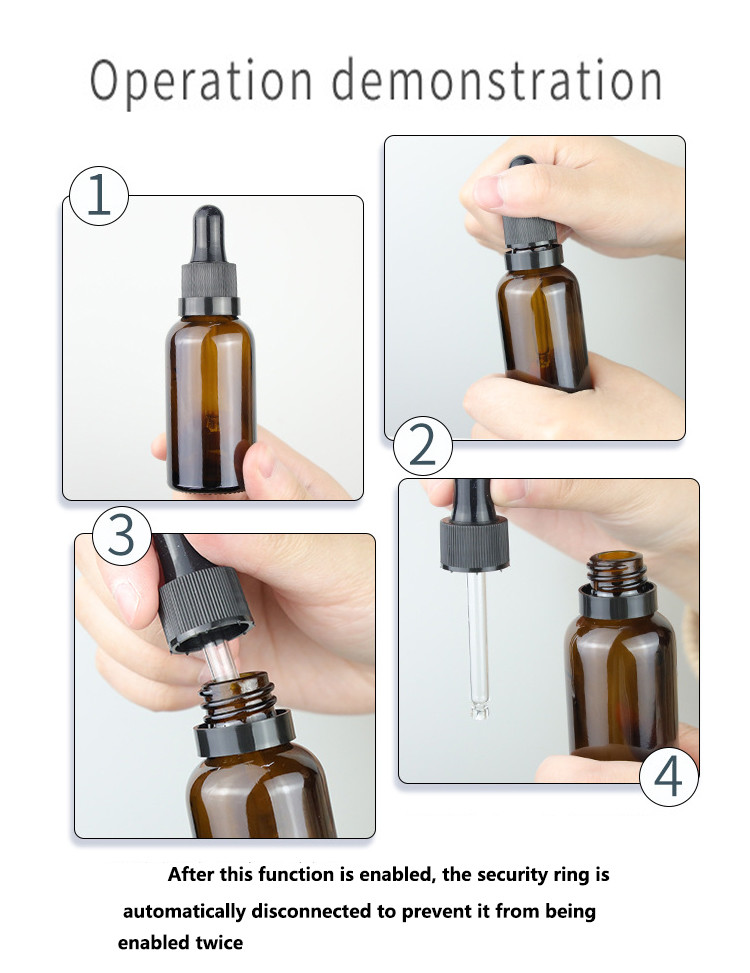 Operation demonstration

1

2

3

4

After this function is enabled, the security ring is automatically disconnected to prevent it from being enabled twice