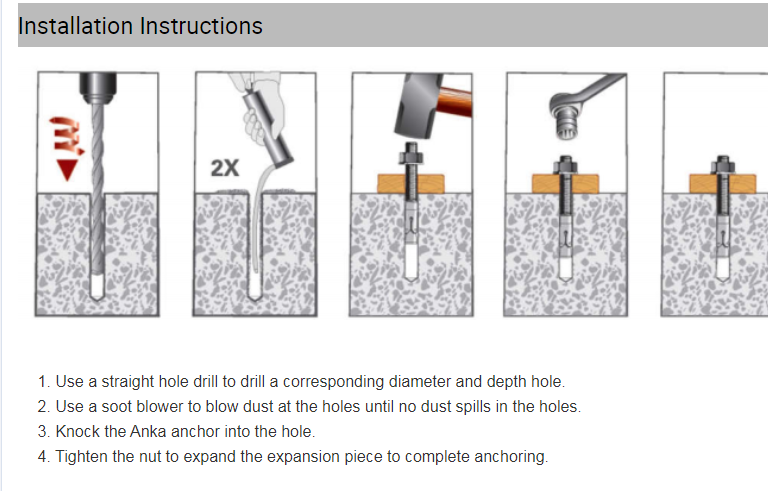 Installation Instructions

2X

1. Use a straight hole drill to drill a corresponding diameter and depth hole.
2. Use a soot blower to blow dust at the holes until no dust spills in the holes.
3. Knock the Anka anchor into the hole.
4. Tighten the nut to expand the expansion piece to complete anchoring.