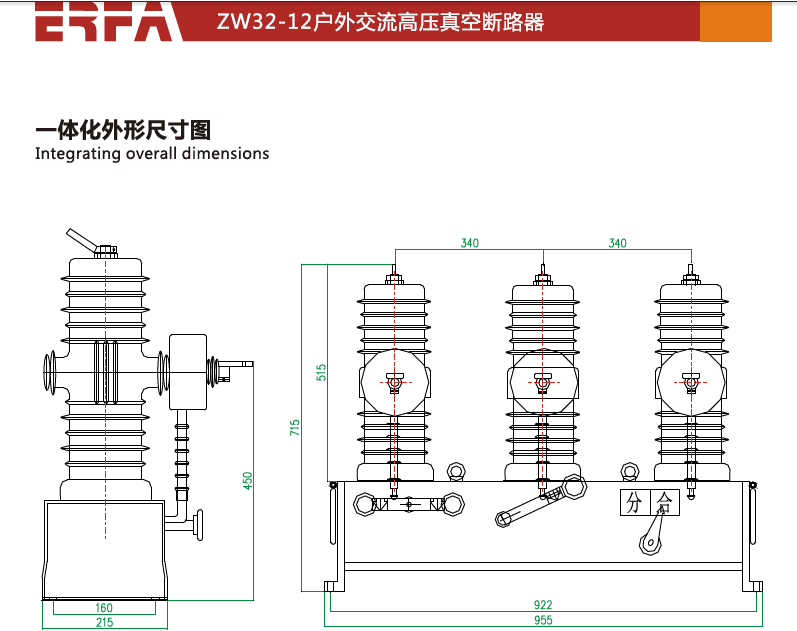 ERFA ZW32-12户外交流高压真空断路器

一体化外形尺寸图
Integrating overall dimensions

340
340
515
715
450
分
合
160
215
922
955