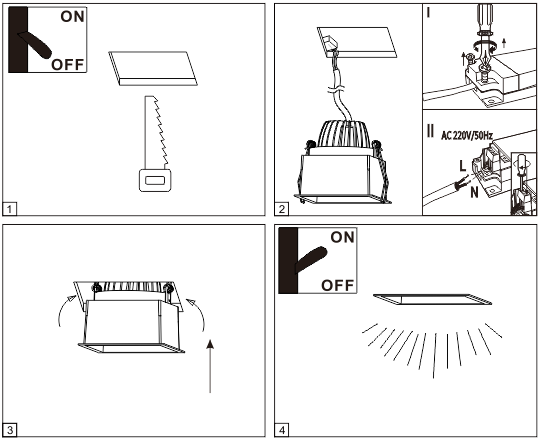 ON
OFF
1

I
II AC 220V/50Hz
L
N
2

3

ON
OFF
4