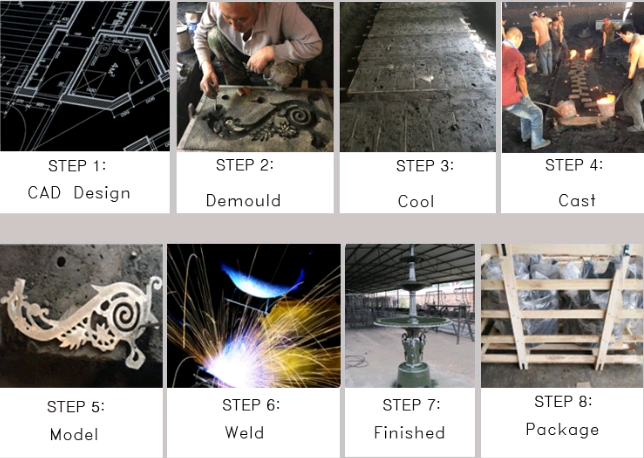 STEP 1:
CAD Design

STEP 2:
Demould

STEP 3:
Cool

STEP 4:
Cast

STEP 5:
Model

STEP 6:
Weld

STEP 7:
Finished

STEP 8:
Package