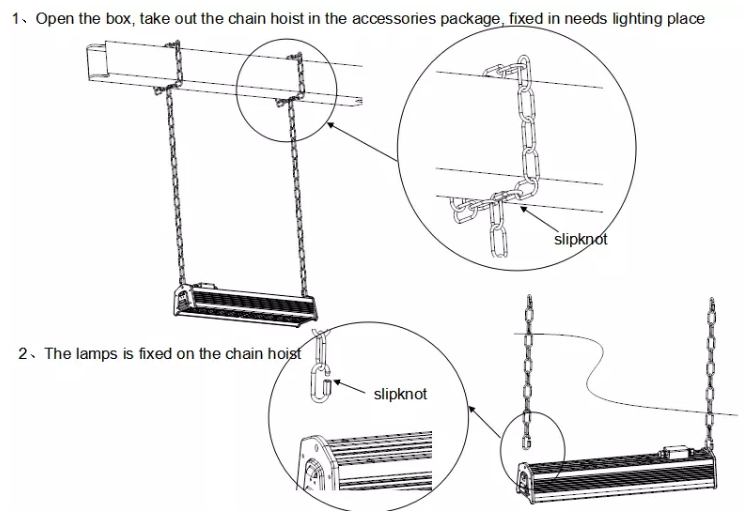 1、Open the box, take out the chain hoist in the accessories package, fixed in needs lighting place

slipknot

2、The lamps is fixed on the chain hoist

slipknot