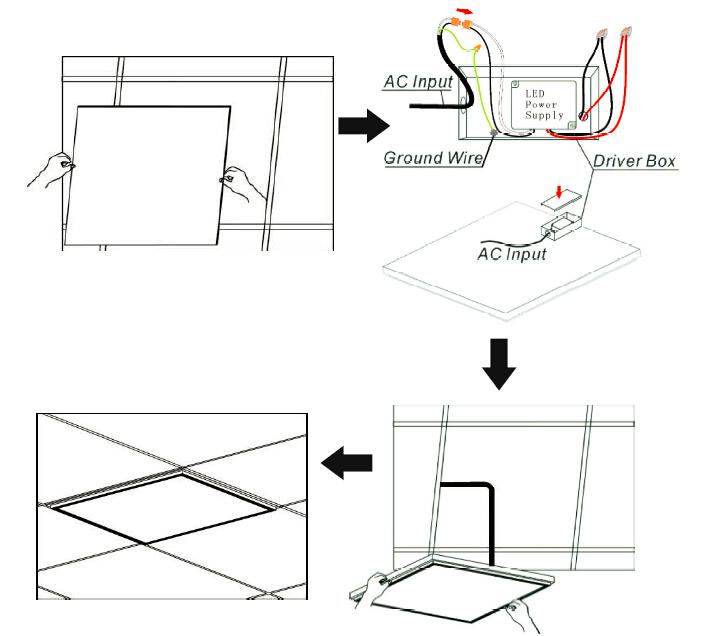 AC Input
LED Power Supply
Ground Wire
Driver Box
AC Input