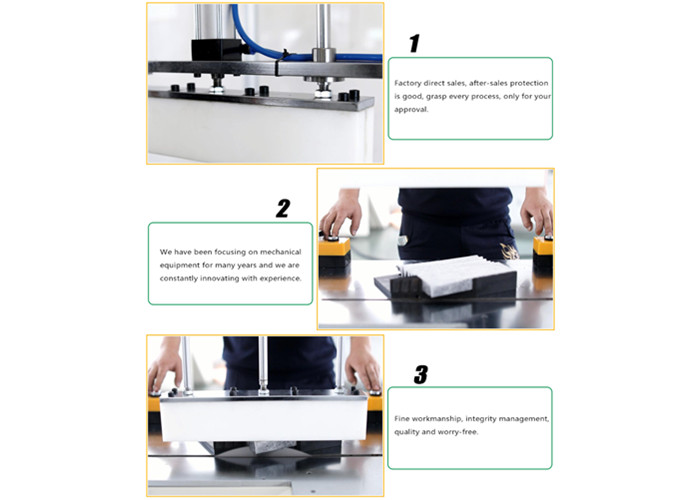 1

Factory direct sales, after-sales protection is good, grasp every process, only for your approval.

2

We have been focusing on mechanical equipment for many years and we are constantly innovating with experience.

3

Fine workmanship, integrity management, quality and worry-free.