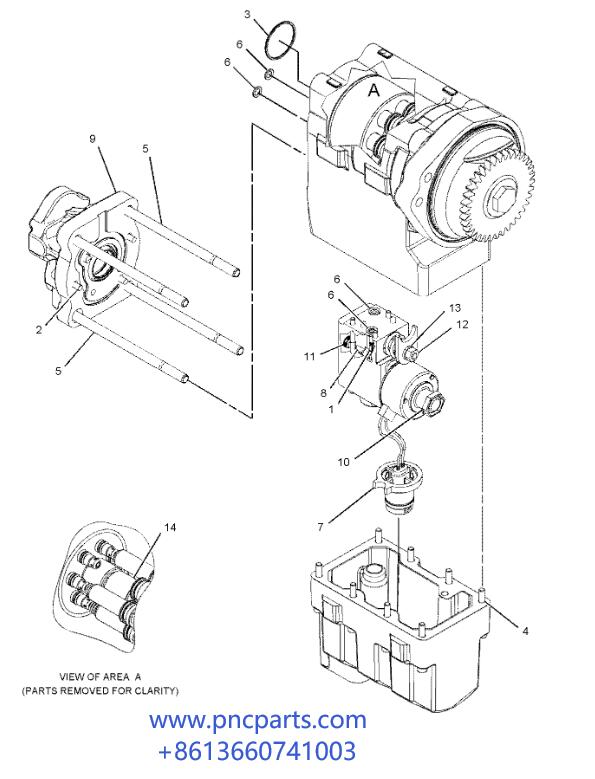 3
6
6
A
9
5
2
5
6
6
13
12
11
8
1
10
7
14
4
VIEW OF AREA A
(PARTS REMOVED FOR CLARITY)
www.pncparts.com
+8613660741003