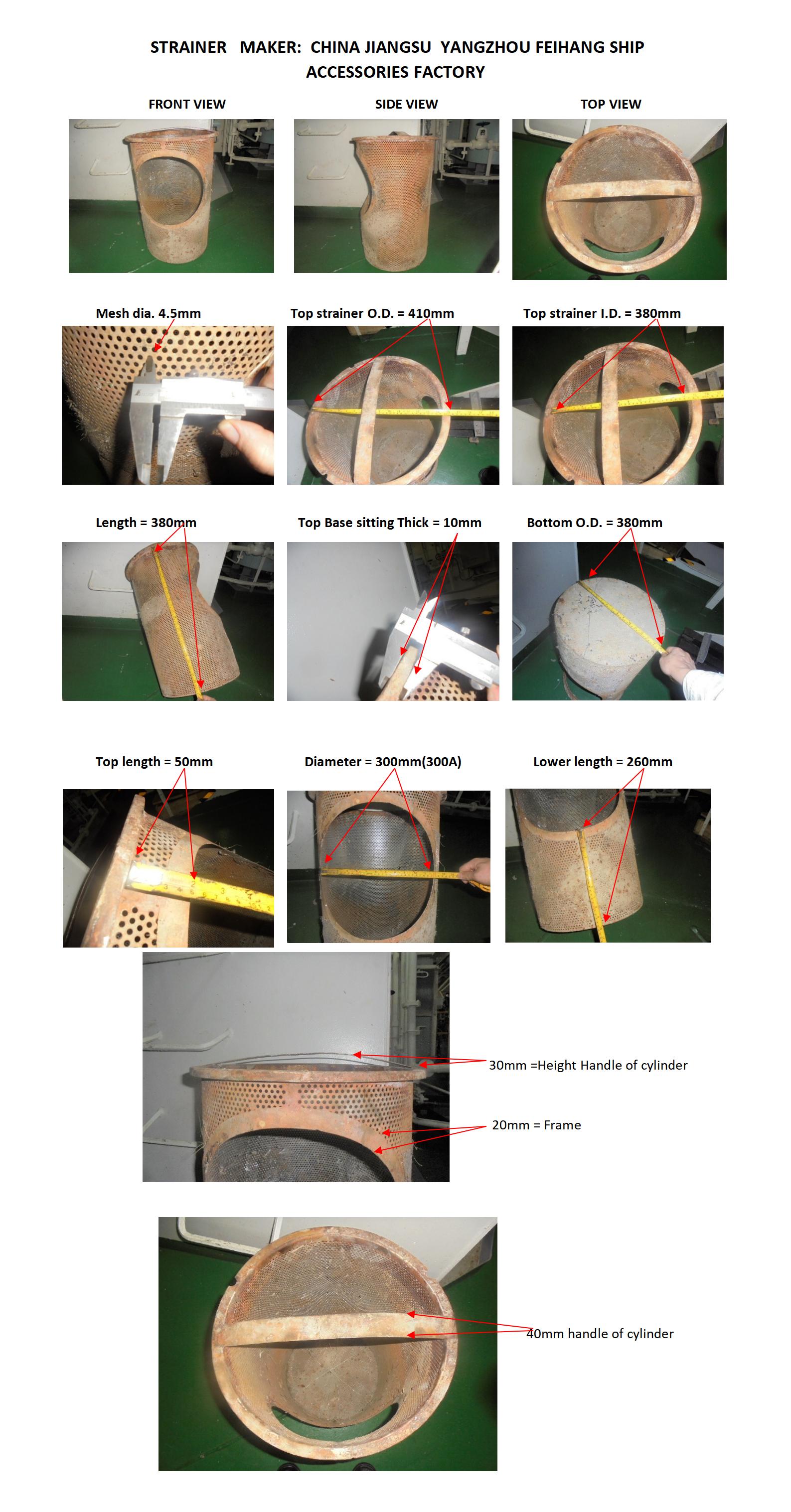 STRAINER MAKER: CHINA JIANGSU YANGZHOU FEIHANG SHIP ACCESSORIES FACTORY

FRONT VIEW

SIDE VIEW

TOP VIEW

Mesh dia. 4.5mm

Top strainer O.D. = 410mm

Top strainer I.D. = 380mm

Length = 380mm

Top Base sitting Thick = 10mm

Bottom O.D. = 380mm

Top length = 50mm

Diameter = 300mm(300A)

Lower length = 260mm

30mm =Height Handle of cylinder

20mm = Frame

40mm handle of cylinder