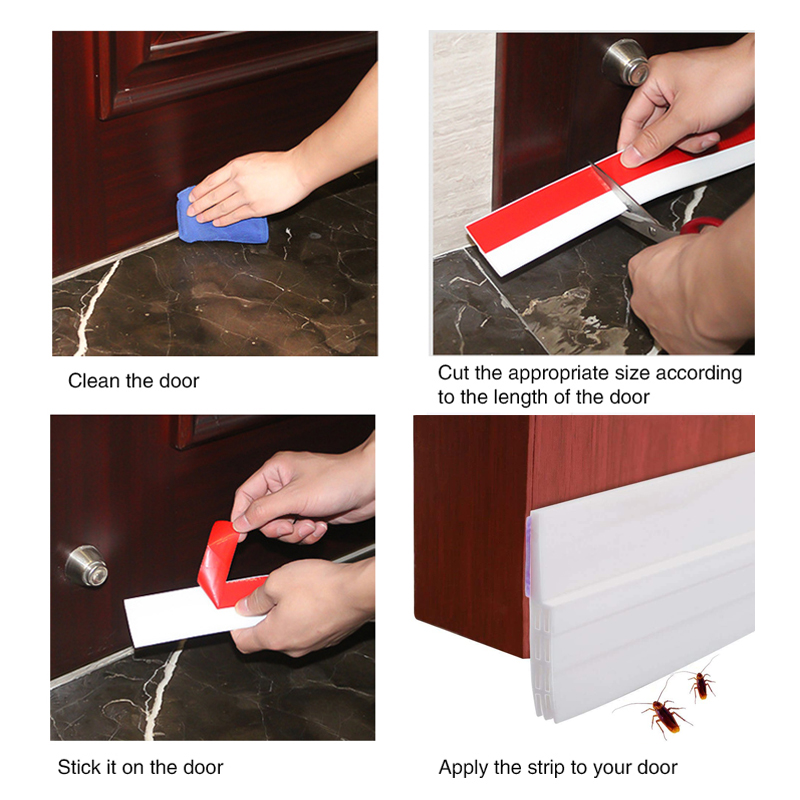 Clean the door

Cut the appropriate size according to the length of the door

Stick it on the door

Apply the strip to your door