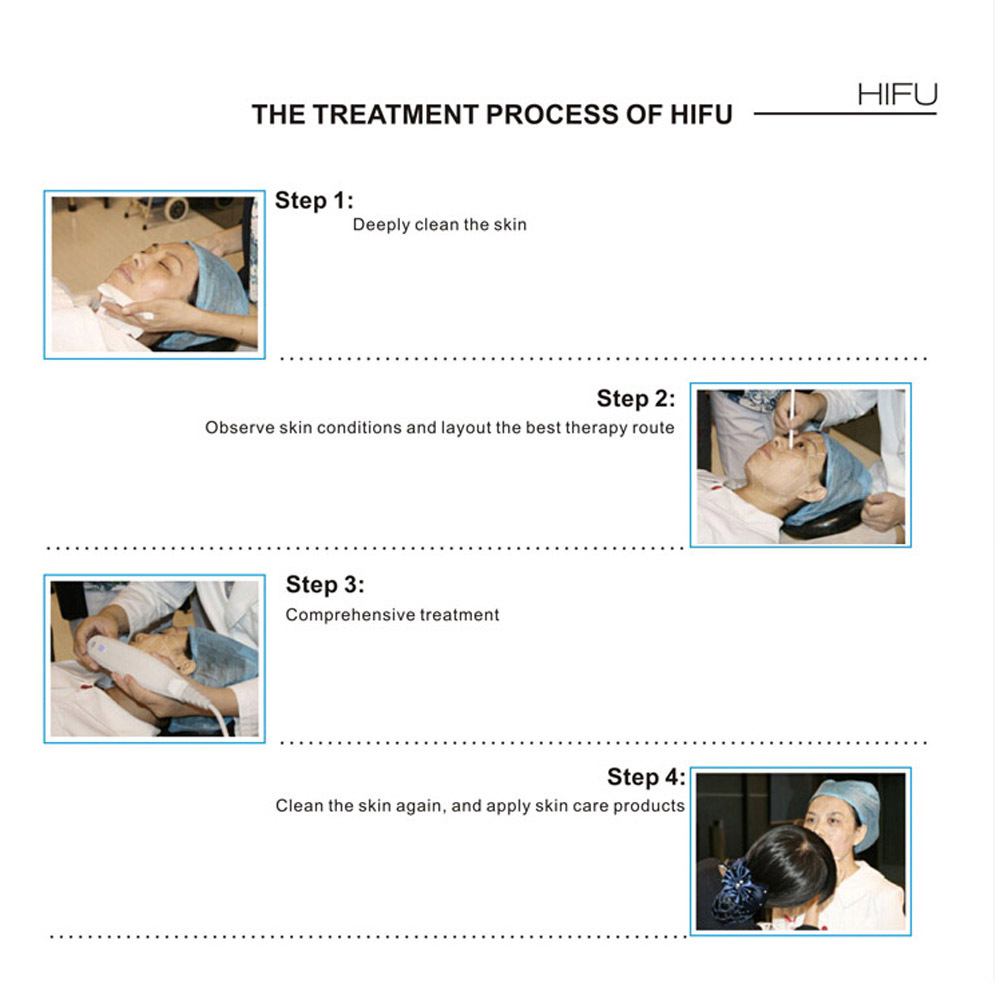 THE TREATMENT PROCESS OF HIFU

HIFU

Step 1:
Deeply clean the skin

Step 2:
Observe skin conditions and layout the best therapy route

Step 3:
Comprehensive treatment

Step 4:
Clean the skin again, and apply skin care products