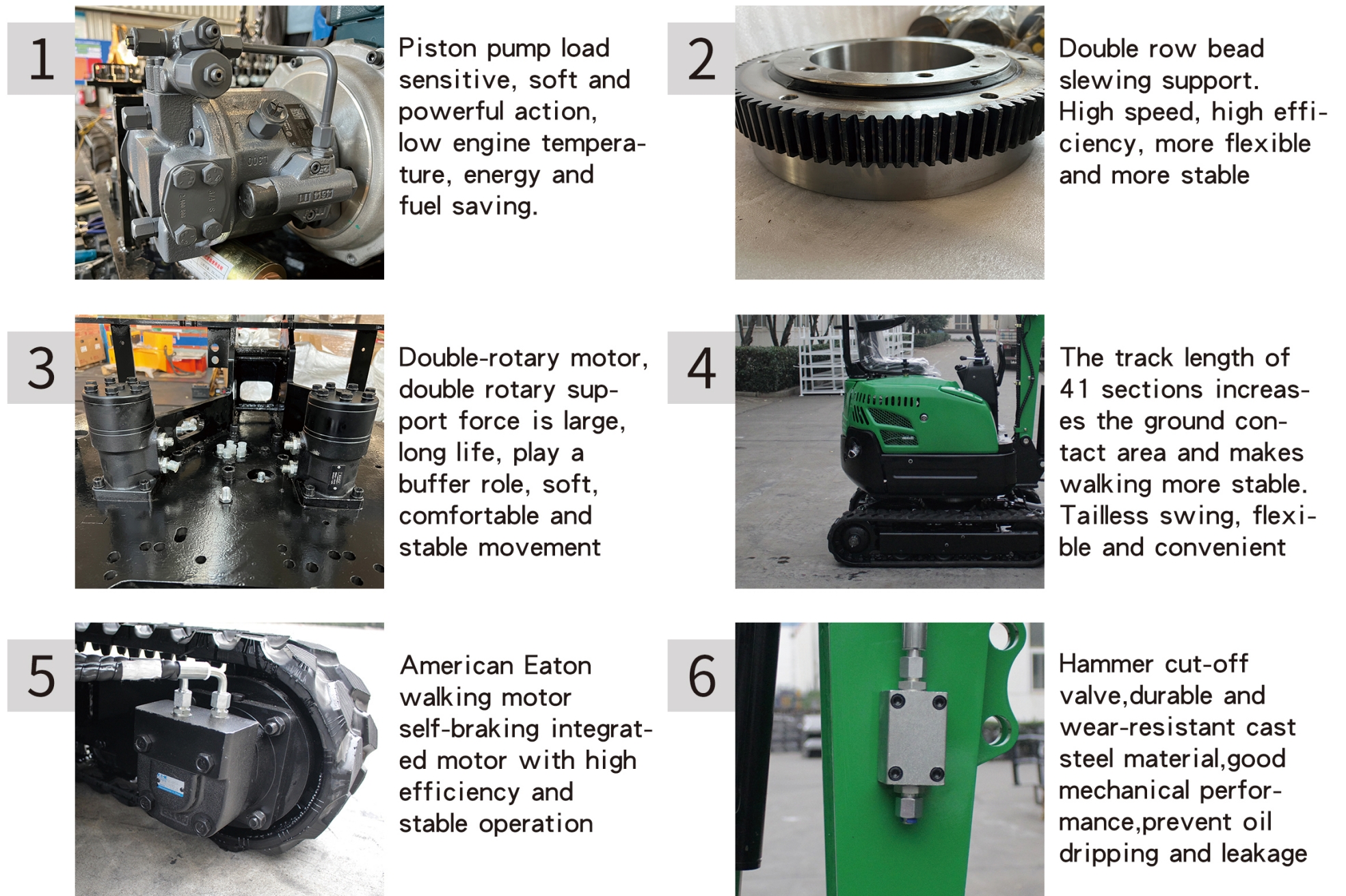 1

Piston pump load sensitive, soft and powerful action, low engine temperature, energy and fuel saving.

2

Double row bead slewing support. High speed, high efficiency, more flexible and more stable

3

Double-rotary motor, double rotary support force is large, long life, play a buffer role, soft, comfortable and stable movement

4

The track length of 41 sections increases the ground contact area and makes walking more stable. Tailless swing, flexible and convenient

5

American Eaton walking motor self-braking integrated motor with high efficiency and stable operation

6

Hammer cut-off valve,durable and wear-resistant cast steel material,good mechanical performance,prevent oil dripping and leakage