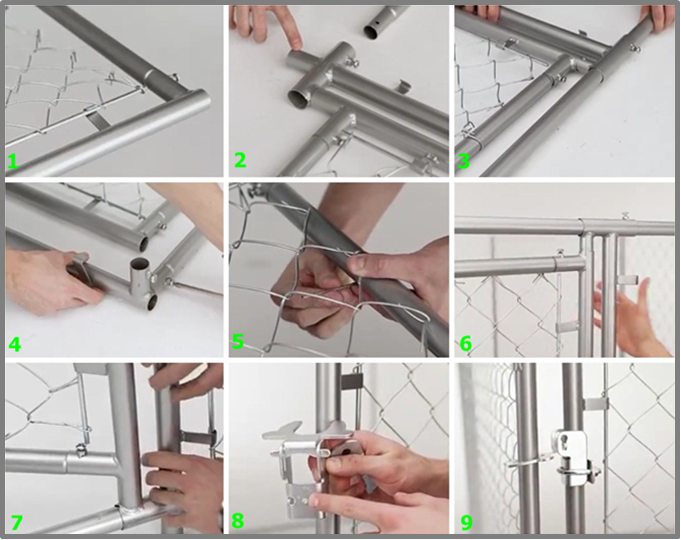 1
2
3
4
5
6
7
8
9