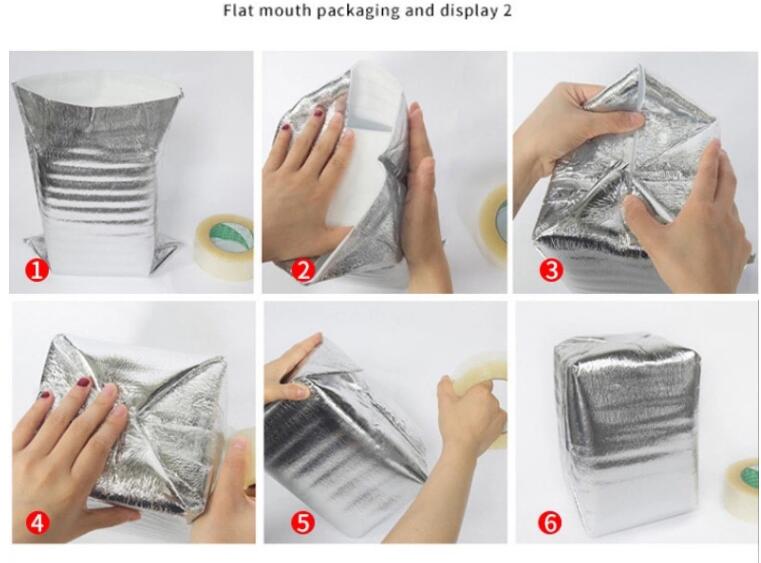 Flat mouth packaging and display 2

1

2

3

4

5

6