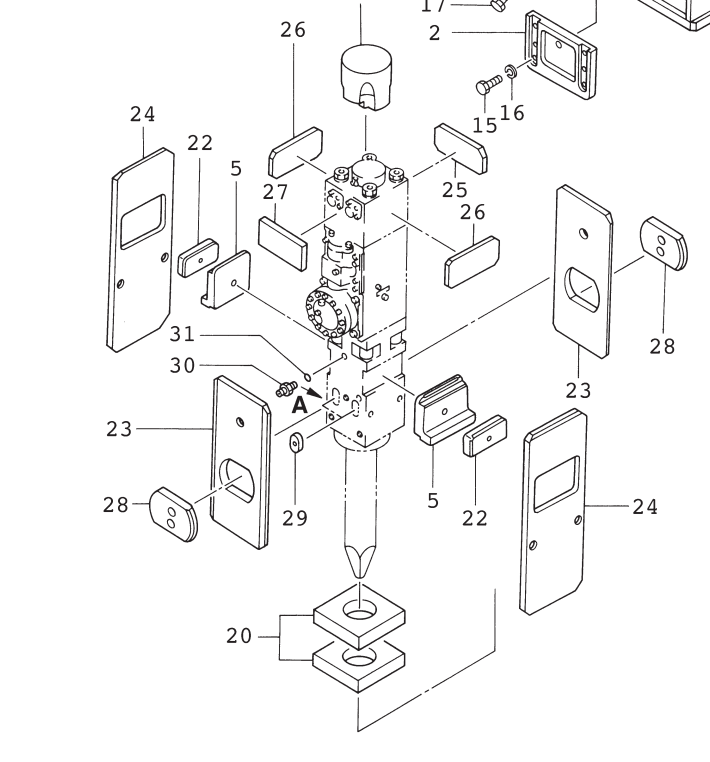 17
2
26
15
16
24
22
5
27
25
26
28
31
30
A
23
23
28
29
5
22
24
20