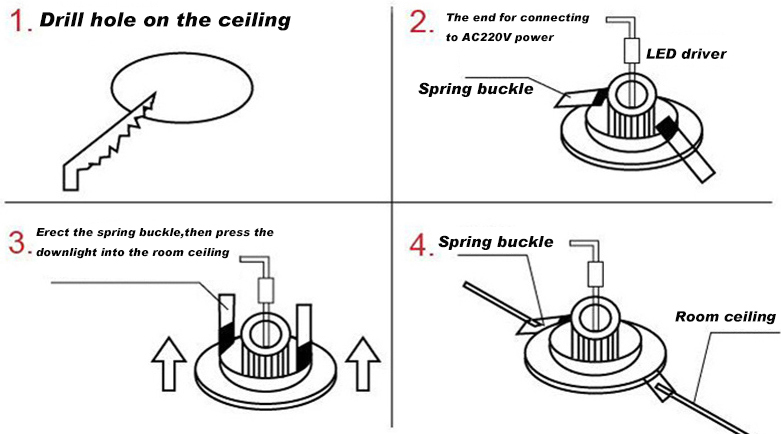 1. Drill hole on the ceiling

2. The end for connecting to AC220V power

LED driver

Spring buckle

3. Erect the spring buckle,then press the downlight into the room ceiling

4. Spring buckle

Room ceiling