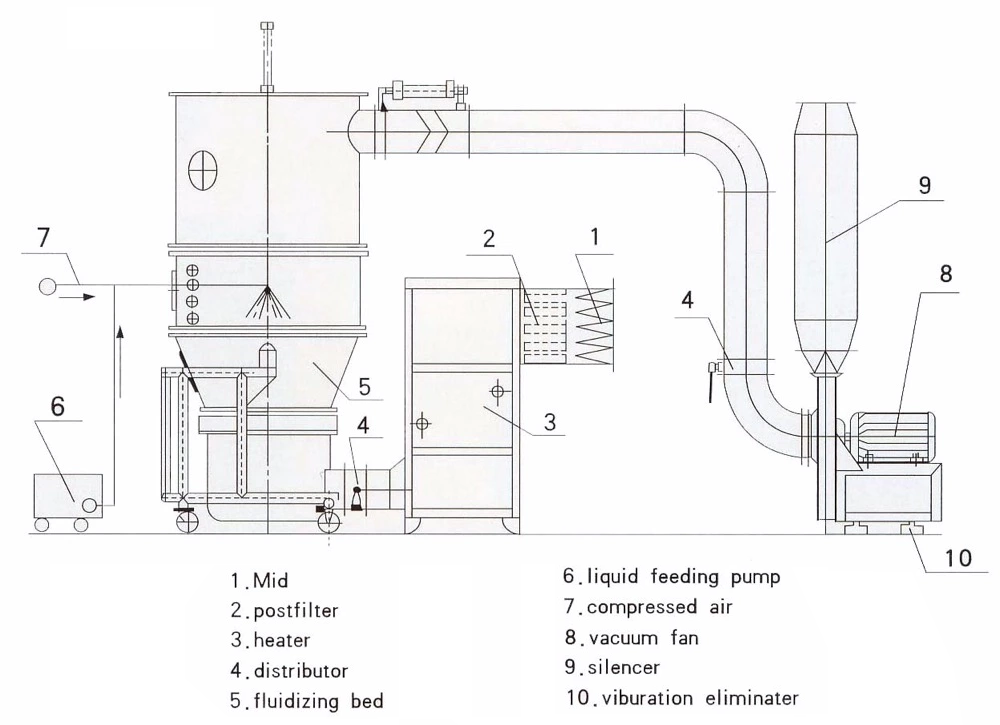 7

2

1

9

8

4

5

6

4

3

10

1. Mid
2. postfilter
3. heater
4. distributor
5. fluidizing bed

6. liquid feeding pump
7. compressed air
8. vacuum fan
9. silencer
10. viburation eliminater