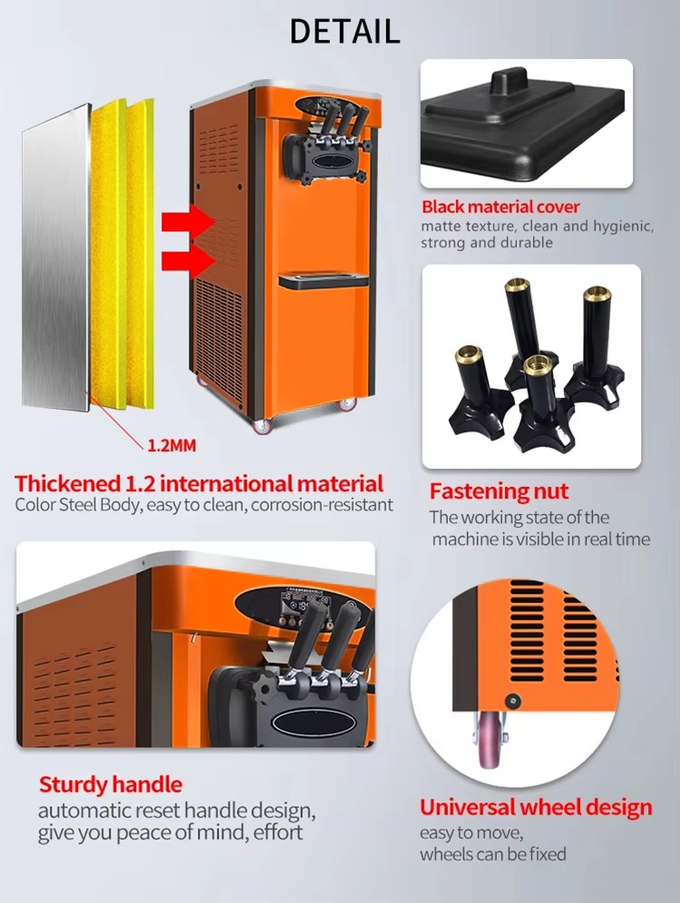 DETAIL

1.2MM

Thickened 1.2 international material
Color Steel Body, easy to clean, corrosion-resistant

Black material cover
matte texture, clean and hygienic, strong and durable

Fastening nut
The working state of the machine is visible in real time

Sturdy handle
automatic reset handle design, give you peace of mind, effort

Universal wheel design
easy to move, wheels can be fixed