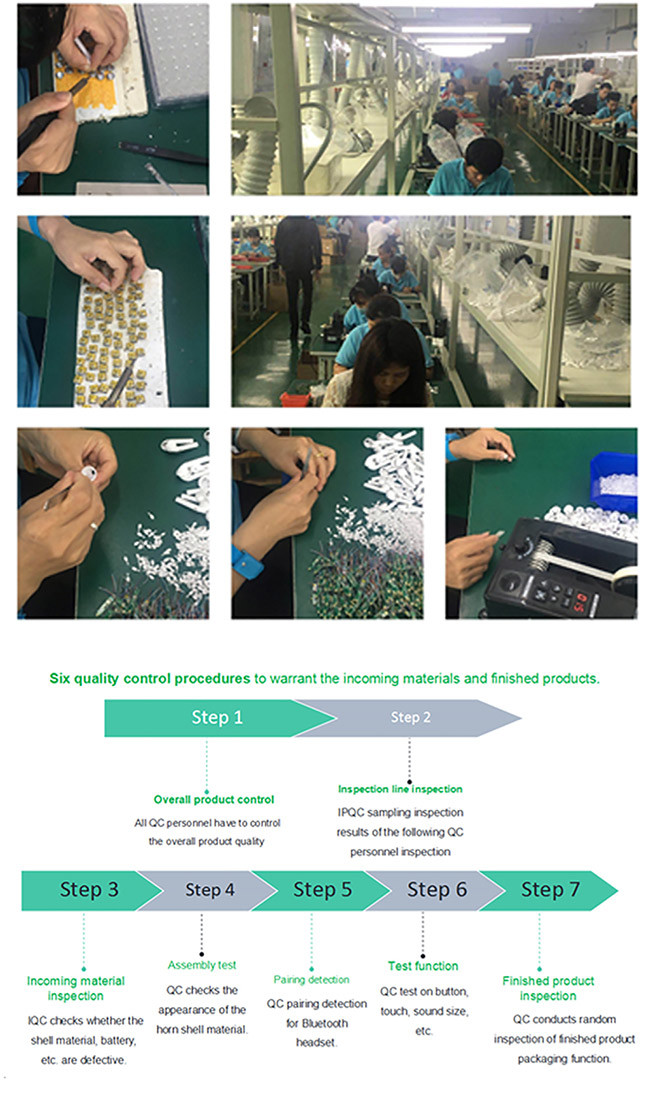 Six quality control procedures to warrant the incoming materials and finished products.

Step 1

Step 2

Overall product control

All QC personnel have to control the overall product quality

Inspection line inspection

IPQC sampling inspection results of the following QC personnel inspection

Step 3

Step 4

Step 5

Step 6

Step 7

Incoming material inspection

IQC checks whether the shell material, battery, etc. are defective.

Assembly test

QC checks the appearance of the horn shell material.

Pairing detection

QC pairing detection for Bluetooth headset.

Test function

QC test on button, touch, sound size, etc.

Finished product inspection

QC conducts random inspection of finished product packaging function.