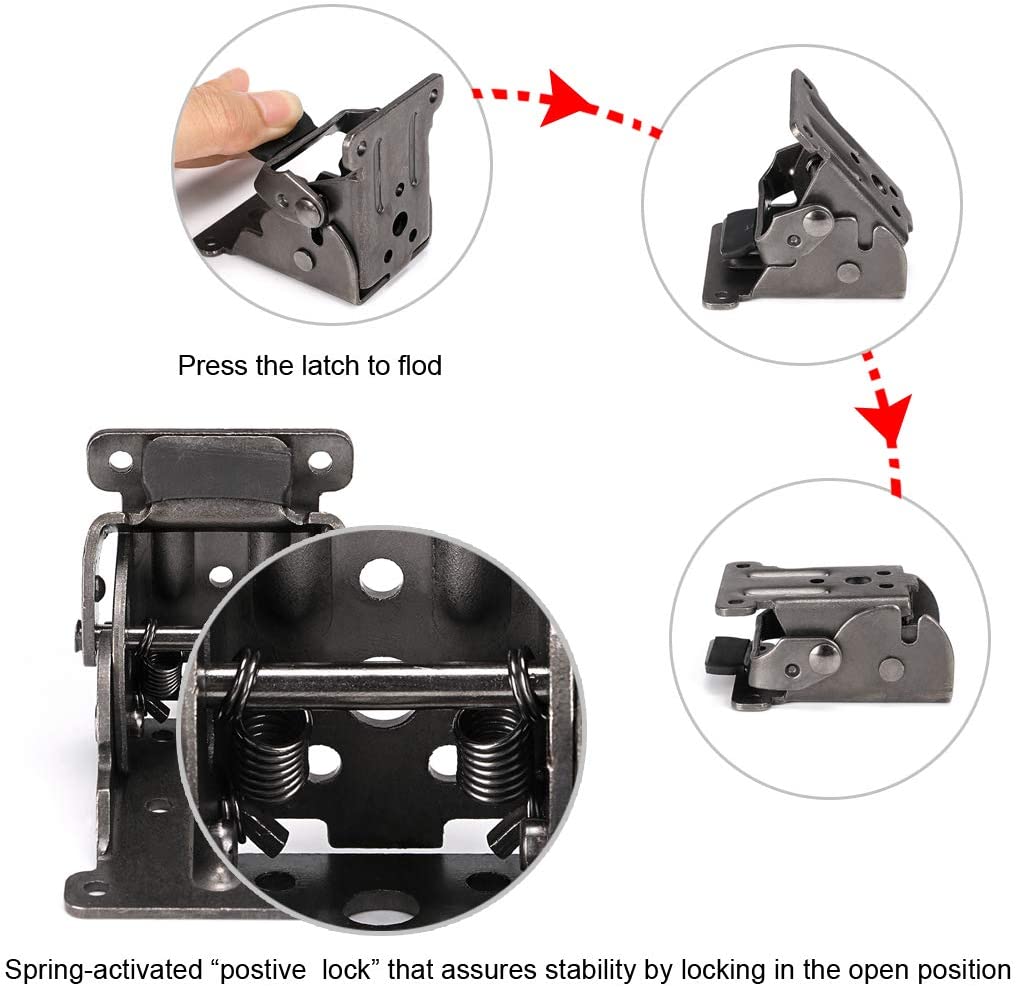 Press the latch to flod

Spring-activated “postive lock” that assures stability by locking in the open position