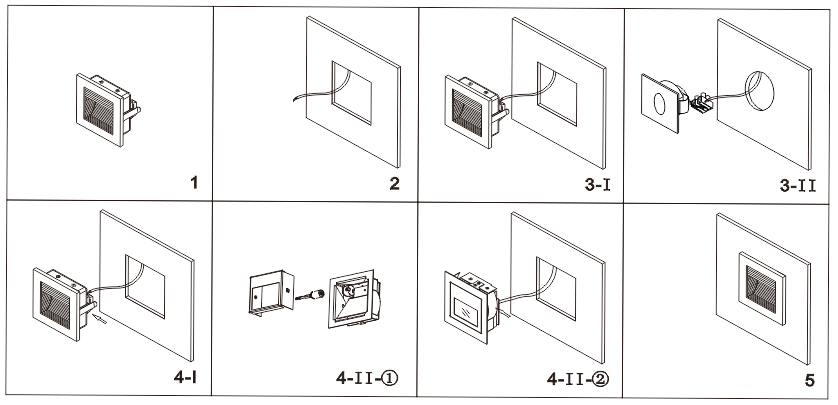 1

2

3-I

3-II

4-I

4-II-①

4-II-②

5