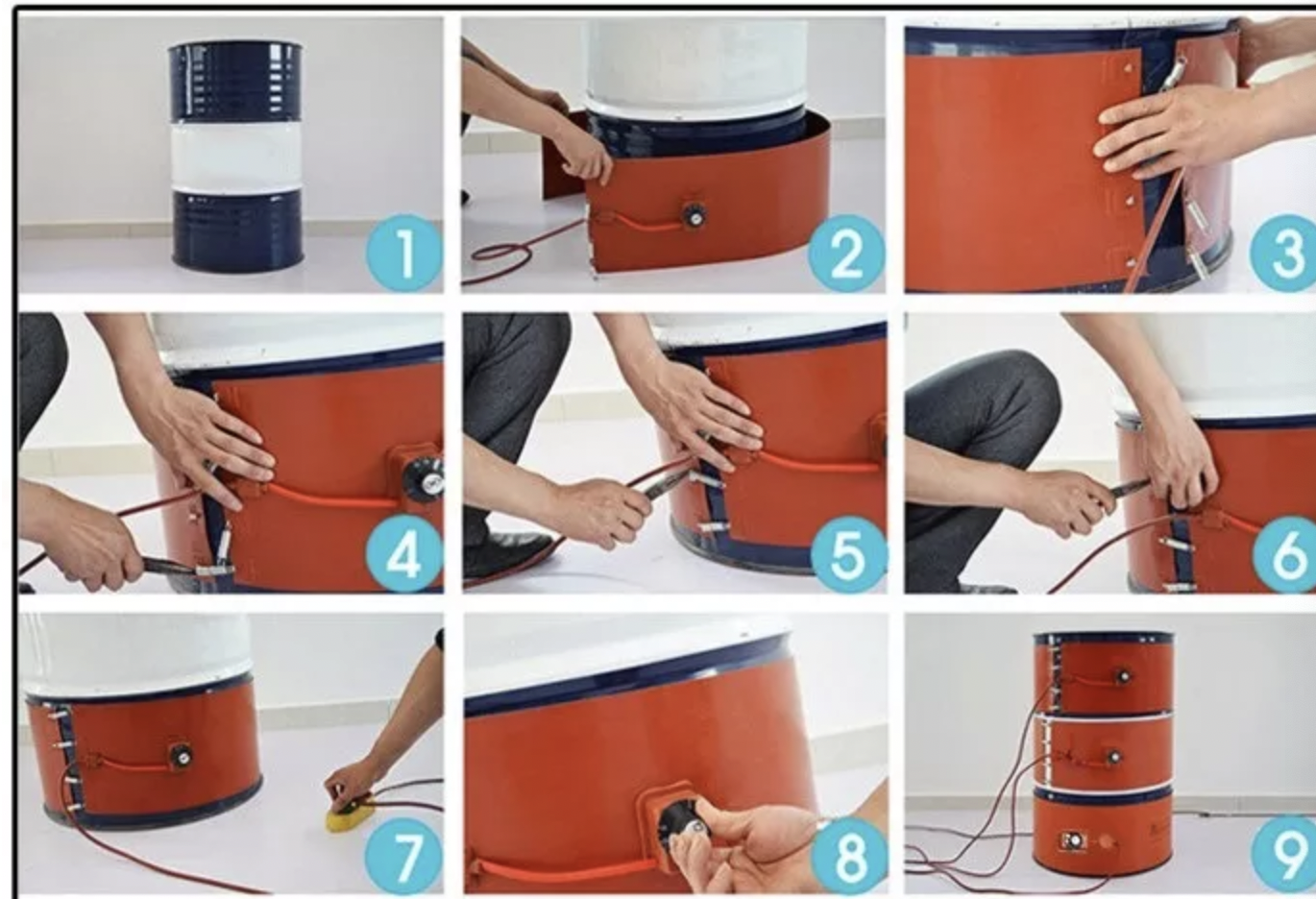 1
2
3
4
5
6
7
8
9