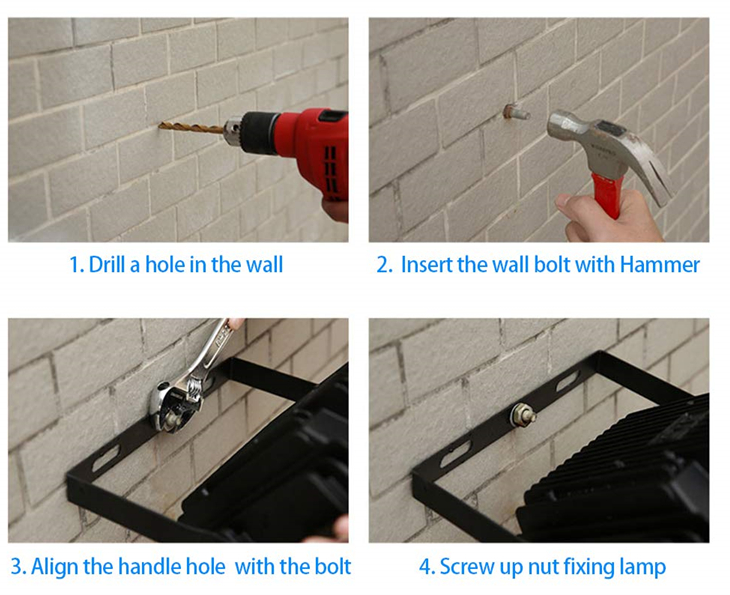 1. Drill a hole in the wall

2. Insert the wall bolt with Hammer

3. Align the handle hole with the bolt

4. Screw up nut fixing lamp