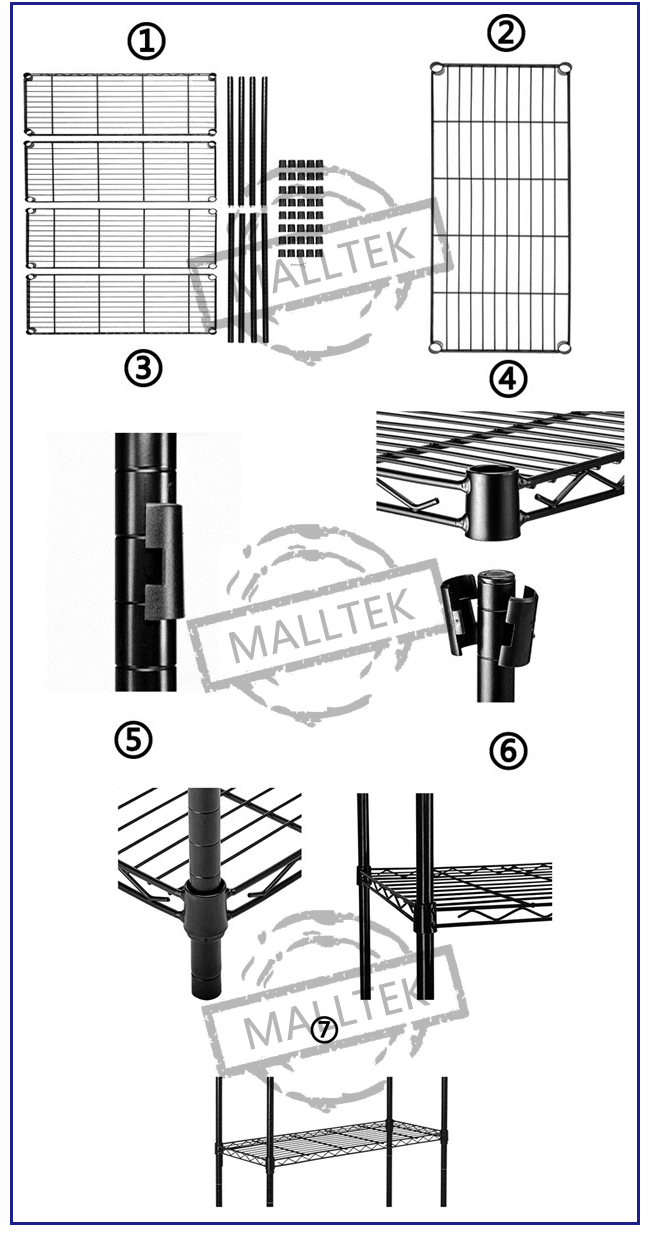 ①
②
MALLTEK
③
④
MALLTEK
⑤
⑥
MALLTEK
⑦