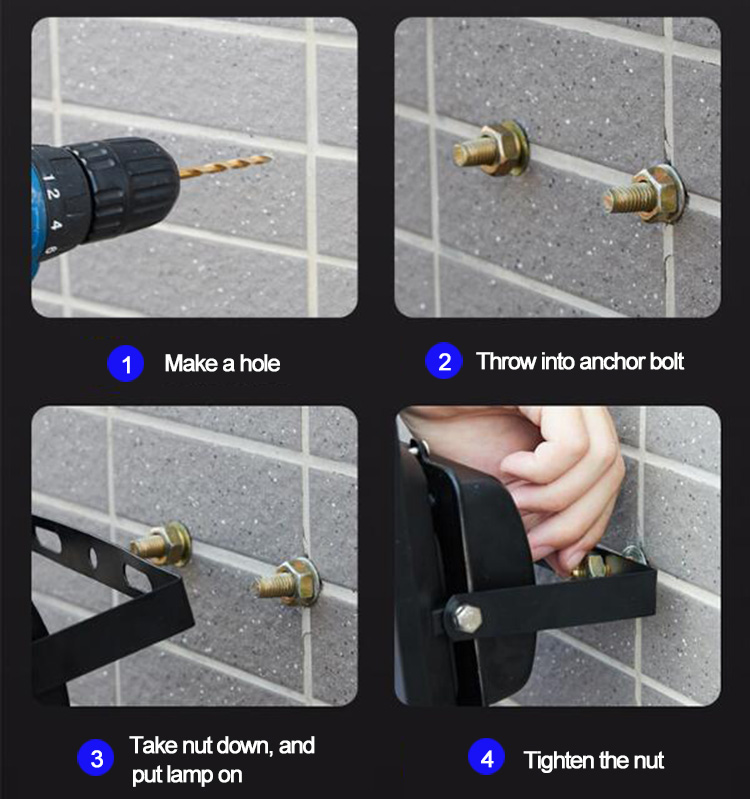 1 2 4 6

1 Make a hole

2 Throw into anchor bolt

3 Take nut down, and put lamp on

4 Tighten the nut