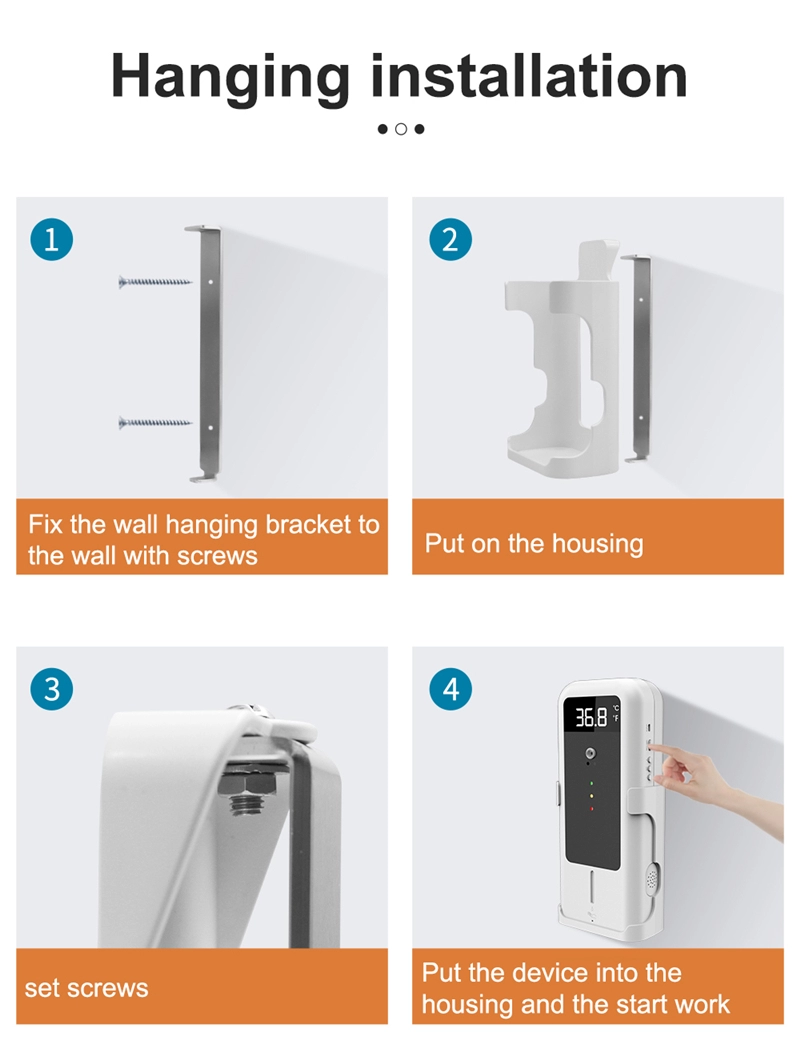 Hanging installation

1

Fix the wall hanging bracket to the wall with screws

2

Put on the housing

3

set screws

4

36.8 °C °F

Put the device into the housing and the start work