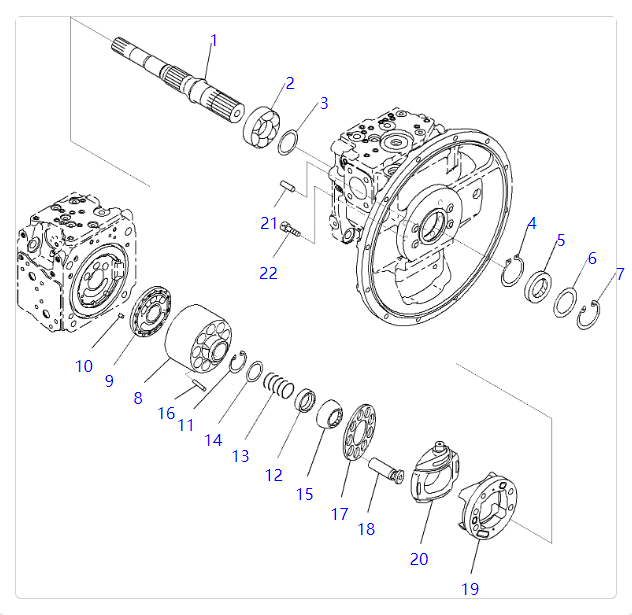 1
2
3
21
22
4
5
6
7
10
9
8
16
11
14
13
12
15
17
18
20
19