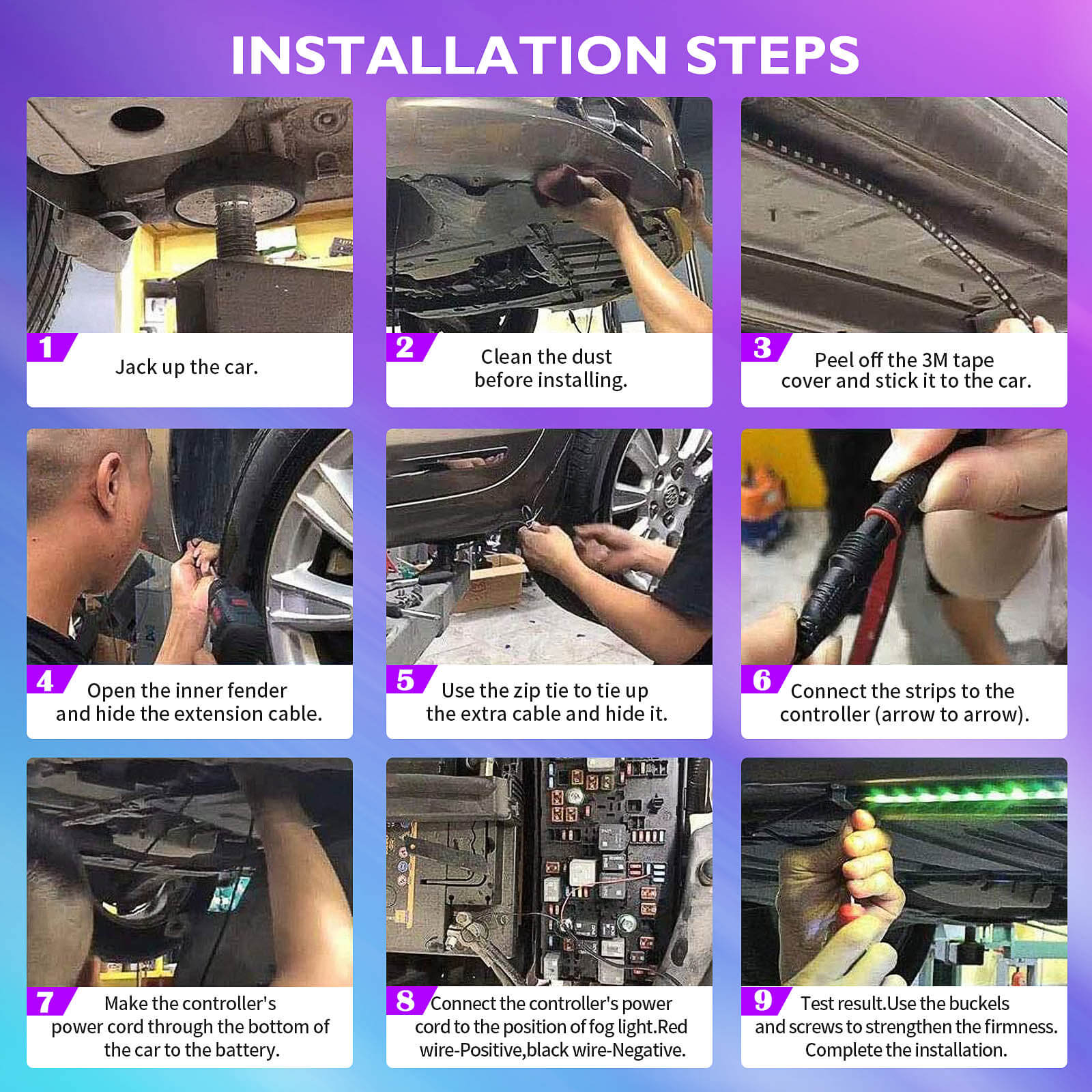 INSTALLATION STEPS

1 Jack up the car.

2 Clean the dust before installing.

3 Peel off the 3M tape cover and stick it to the car.

4 Open the inner fender and hide the extension cable.

5 Use the zip tie to tie up the extra cable and hide it.

6 Connect the strips to the controller (arrow to arrow).

7 Make the controller's power cord through the bottom of the car to the battery.

8 Connect the controller's power cord to the position of fog light.Red wire-Positive,black wire-Negative.

9 Test result.Use the buckels and screws to strengthen the firmness. Complete the installation.