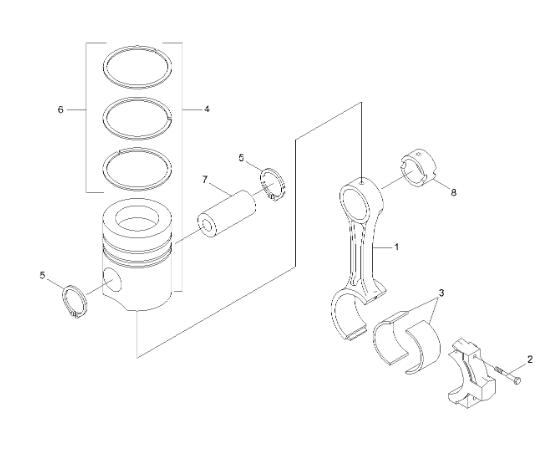 6
4
5
7
8
1
5
3
2