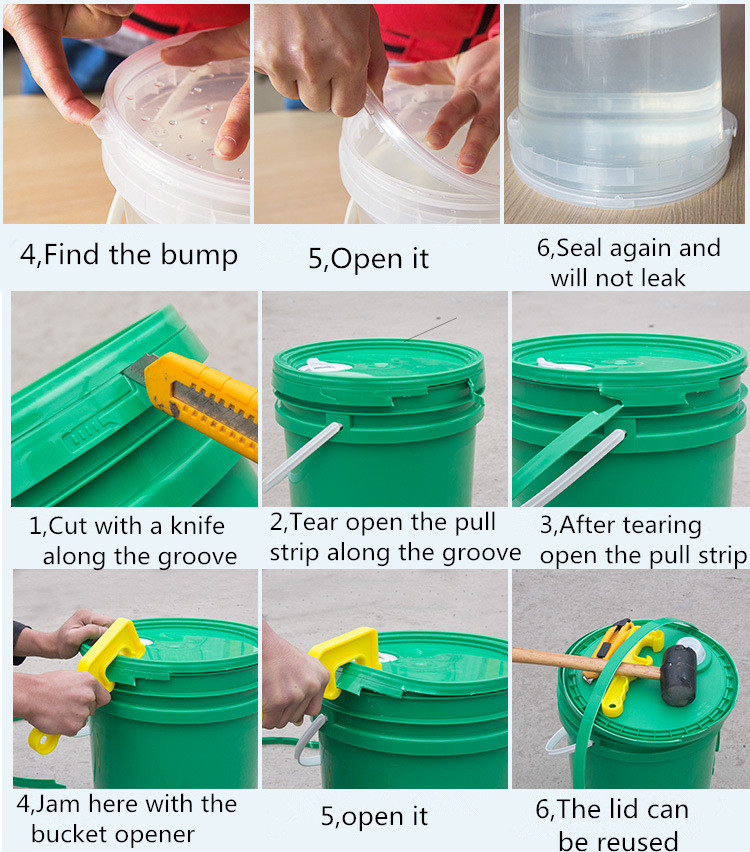 4,Find the bump

5,Open it

6,Seal again and will not leak

1,Cut with a knife along the groove

2,Tear open the pull strip along the groove

3,After tearing open the pull strip

4,Jam here with the bucket opener

5,open it

6,The lid can be reused