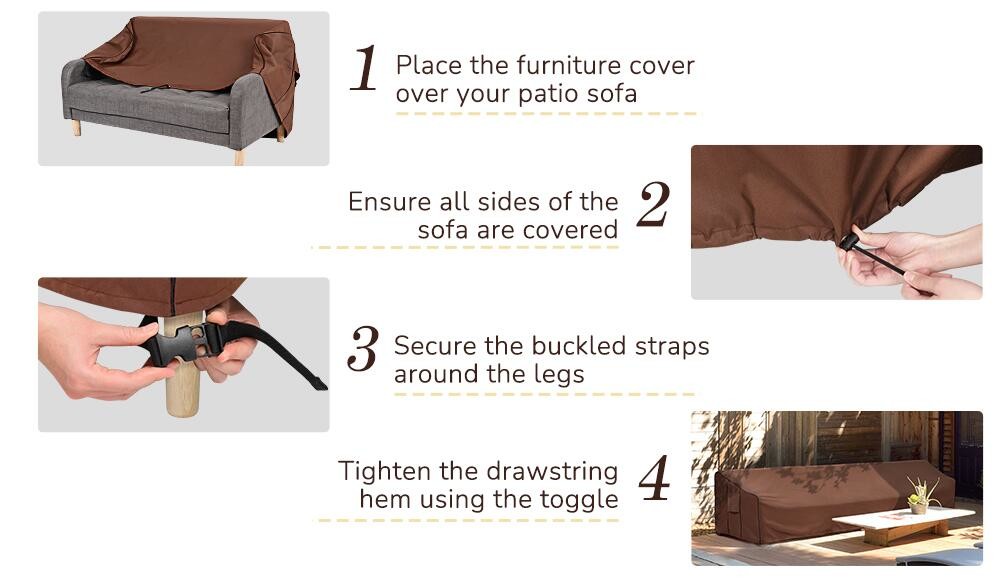 1 Place the furniture cover over your patio sofa

Ensure all sides of the sofa are covered 2

3 Secure the buckled straps around the legs

Tighten the drawstring hem using the toggle 4