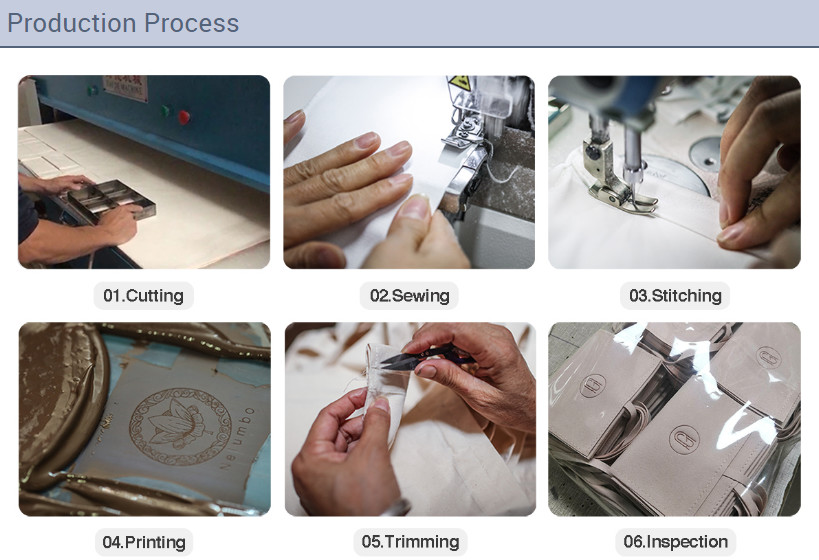 Production Process

01.Cutting

02.Sewing

03.Stitching

Nelumbo

04.Printing

05.Trimming

06.Inspection