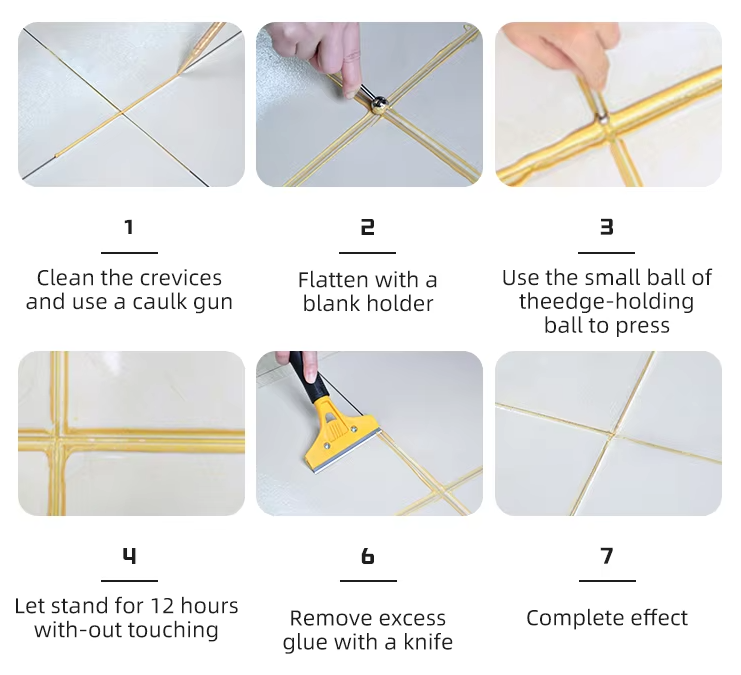 1

Clean the crevices and use a caulk gun

2

Flatten with a blank holder

3

Use the small ball of theedge-holding ball to press

4

Let stand for 12 hours with-out touching

6

Remove excess glue with a knife

7

Complete effect