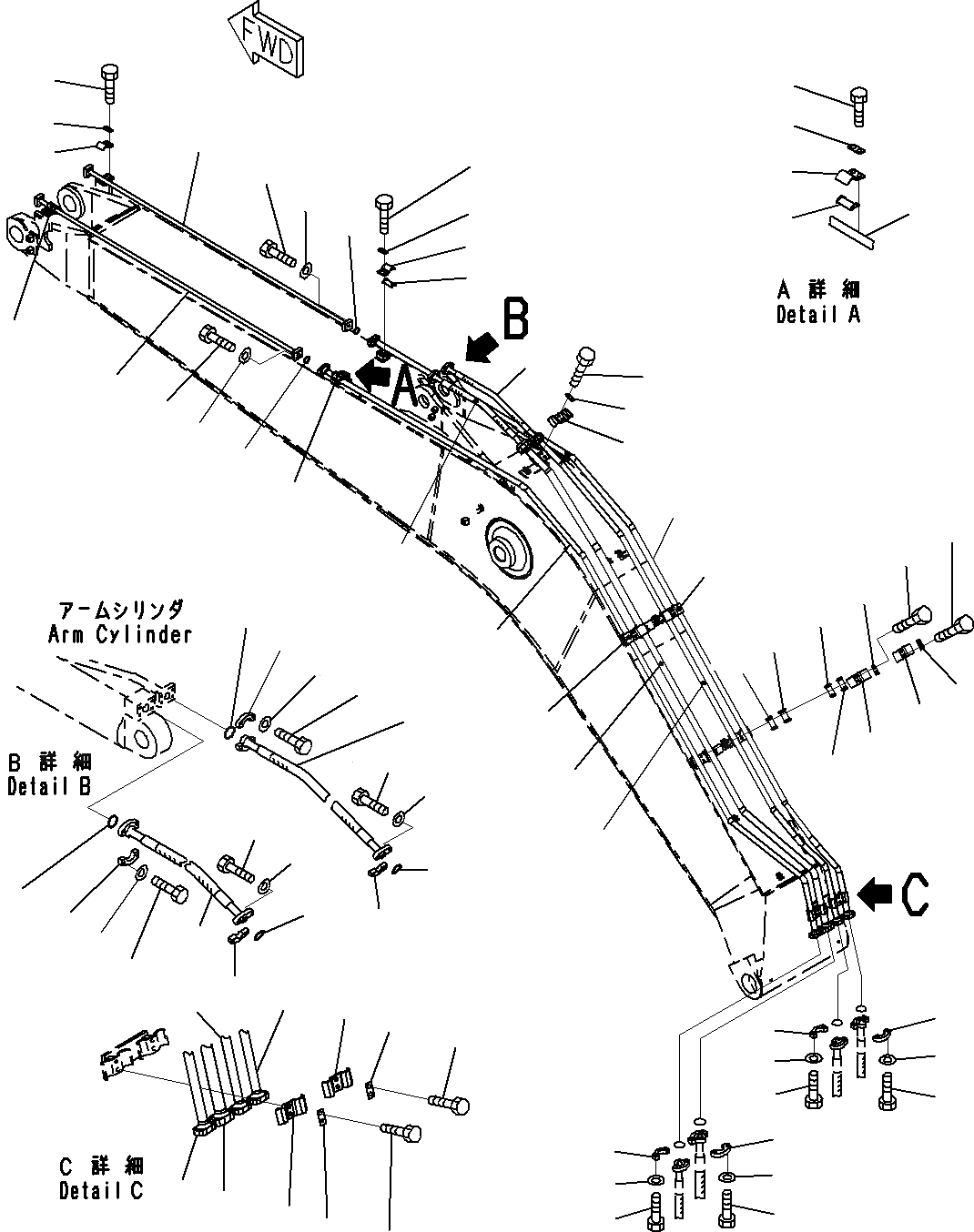 FWD

A 詳細
Detail A

B

A

アームシリンダ
Arm Cylinder

B 詳細
Detail B

C

C 詳細
Detail C