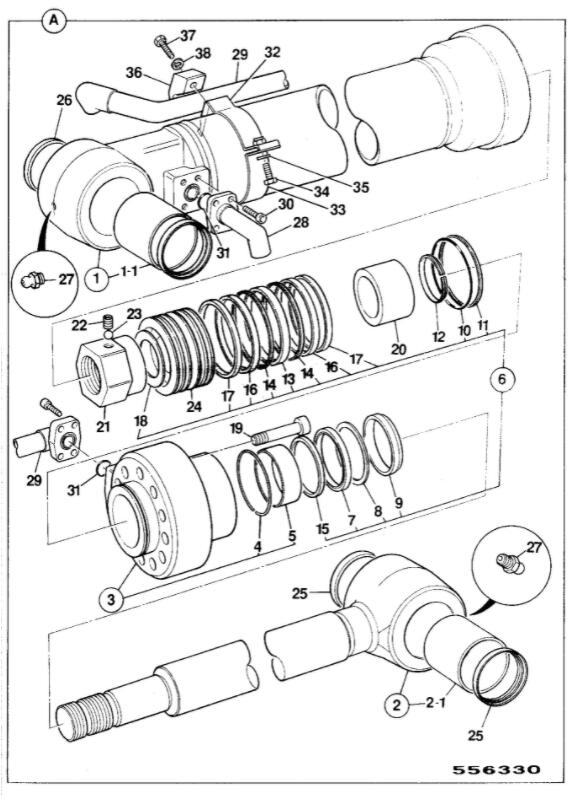 A

37
38
36
29
32
26
35
34
33
30
28
31
1
1-1
27

22
23
20
12
10
11
17
16
14
13
14
16
17
24
18
21
6

19
29
31
4
5
15
7
8
9
3

27
25
2
2-1
25

556330