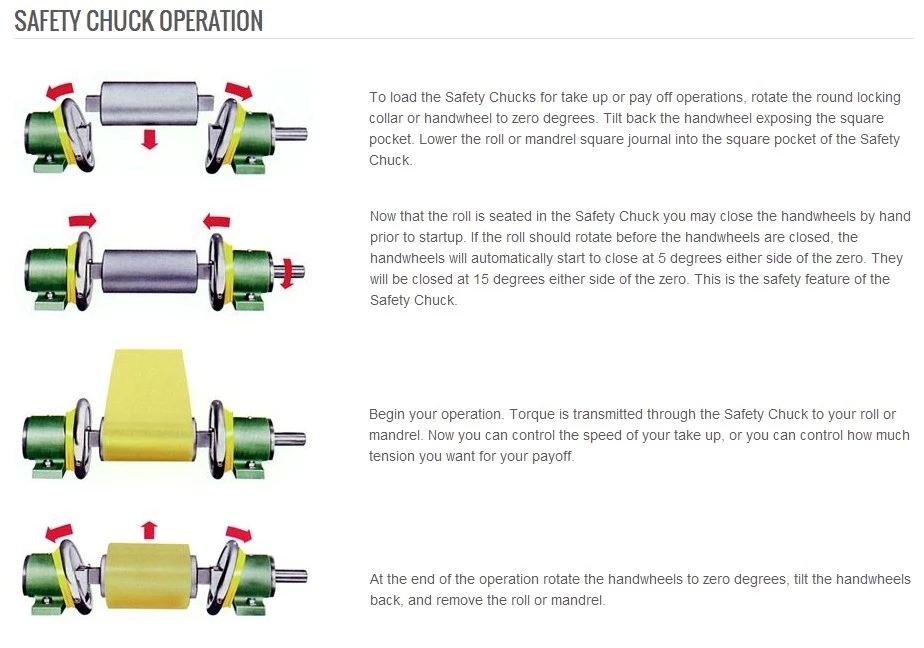 SAFETY CHUCK OPERATION

To load the Safety Chucks for take up or pay off operations, rotate the round locking collar or handwheel to zero degrees. Tilt back the handwheel exposing the square pocket. Lower the roll or mandrel square journal into the square pocket of the Safety Chuck.

Now that the roll is seated in the Safety Chuck you may close the handwheels by hand prior to startup. If the roll should rotate before the handwheels are closed, the handwheels will automatically start to close at 5 degrees either side of the zero. They will be closed at 15 degrees either side of the zero. This is the safety feature of the Safety Chuck.

Begin your operation. Torque is transmitted through the Safety Chuck to your roll or mandrel. Now you can control the speed of your take up, or you can control how much tension you want for your payoff.

At the end of the operation rotate the handwheels to zero degrees, tilt the handwheels back, and remove the roll or mandrel.