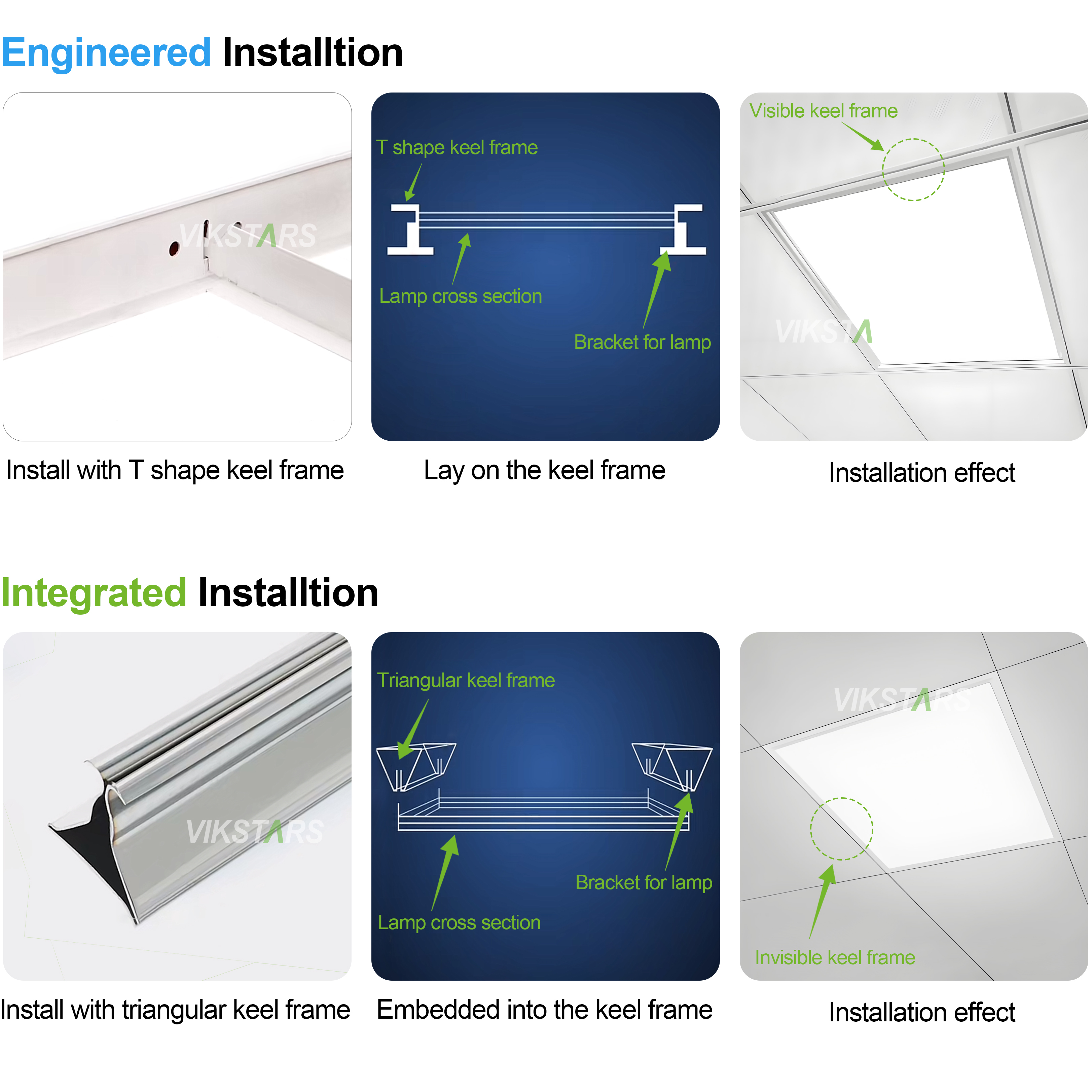 Engineered Installtion

VIKSTARS

Install with T shape keel frame

T shape keel frame

Lamp cross section

Bracket for lamp

Lay on the keel frame

Visible keel frame

VIKSTA

Installation effect

Integrated Installtion

VIKSTARS

Install with triangular keel frame

Triangular keel frame

Bracket for lamp

Lamp cross section

Embedded into the keel frame

VIKSTARS

Invisible keel frame

Installation effect