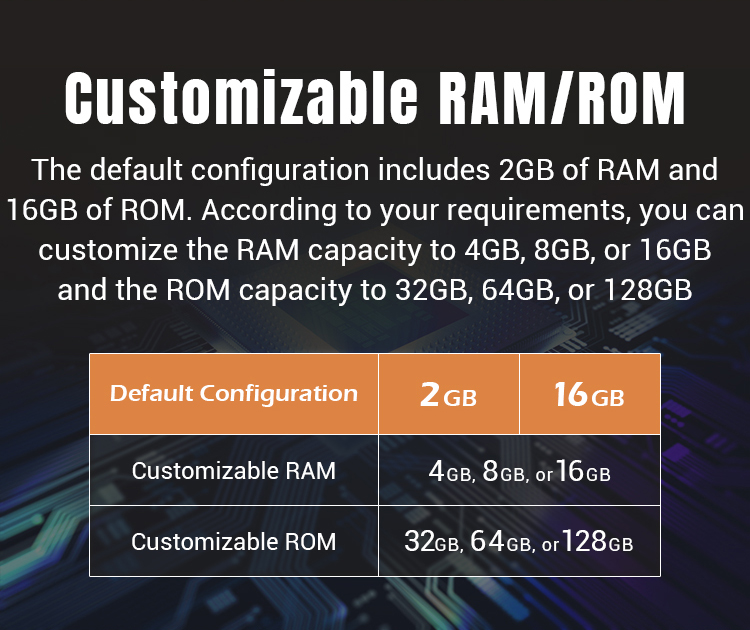 Customizable RAM/ROM

The default configuration includes 2GB of RAM and 16GB of ROM. According to your requirements, you can customize the RAM capacity to 4GB, 8GB, or 16GB and the ROM capacity to 32GB, 64GB, or 128GB

| Default Configuration | 2GB | 16GB |
|---|---|---|
| Customizable RAM | 4GB, 8GB, or 16GB | |
| Customizable ROM | 32GB, 64GB, or 128GB | |