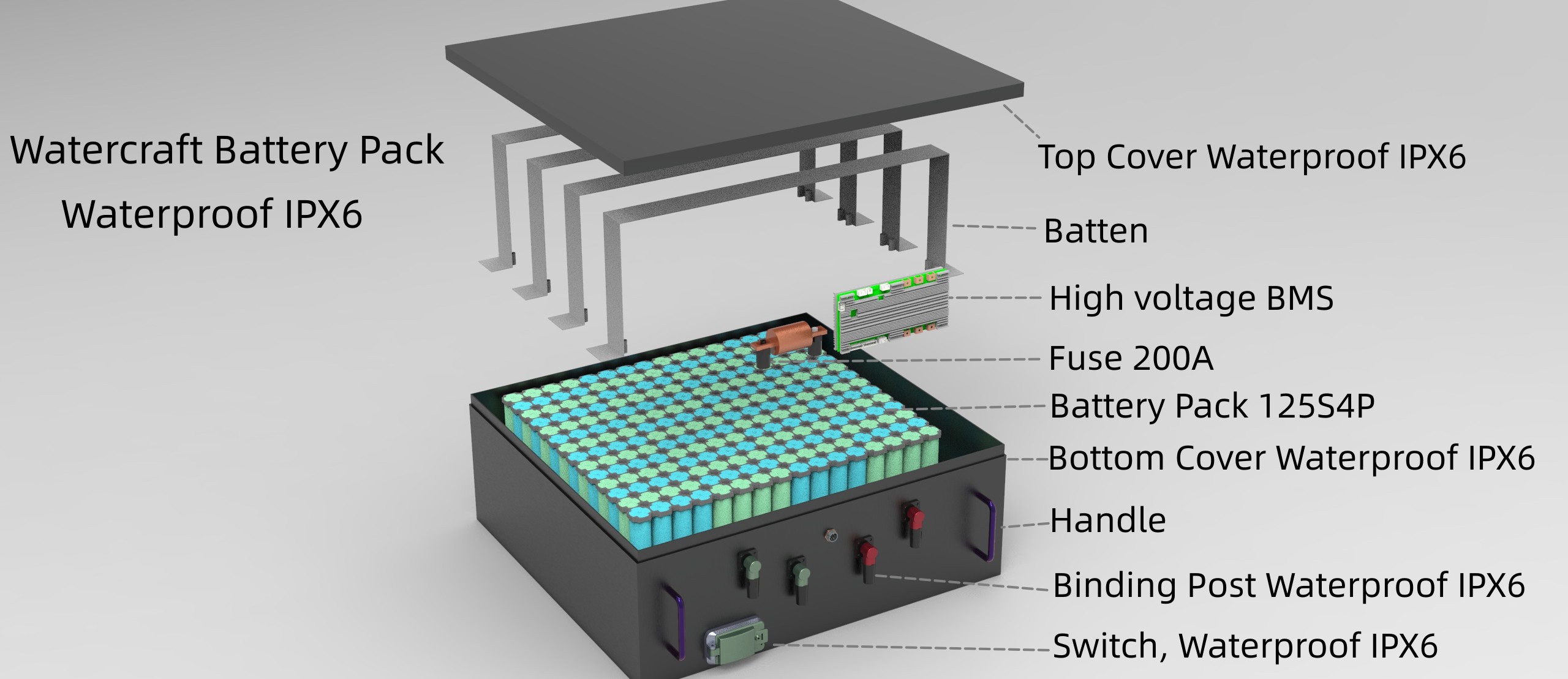 Watercraft Battery Pack
Waterproof IPX6

Top Cover Waterproof IPX6

Batten

High voltage BMS

Fuse 200A

Battery Pack 125S4P

Bottom Cover Waterproof IPX6

Handle

Binding Post Waterproof IPX6

Switch, Waterproof IPX6