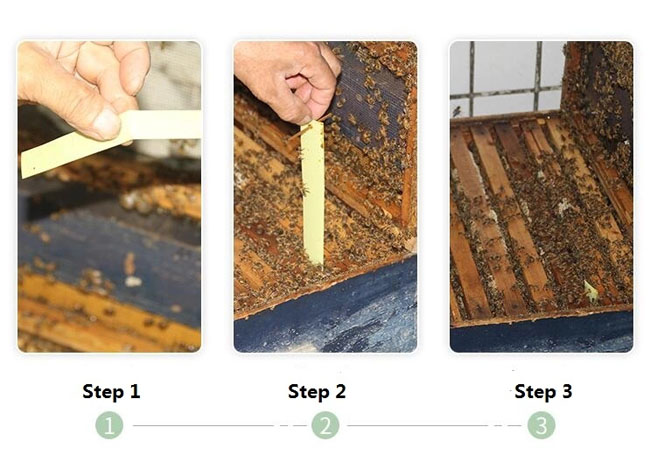 Step 1

Step 2

Step 3

1

2

3